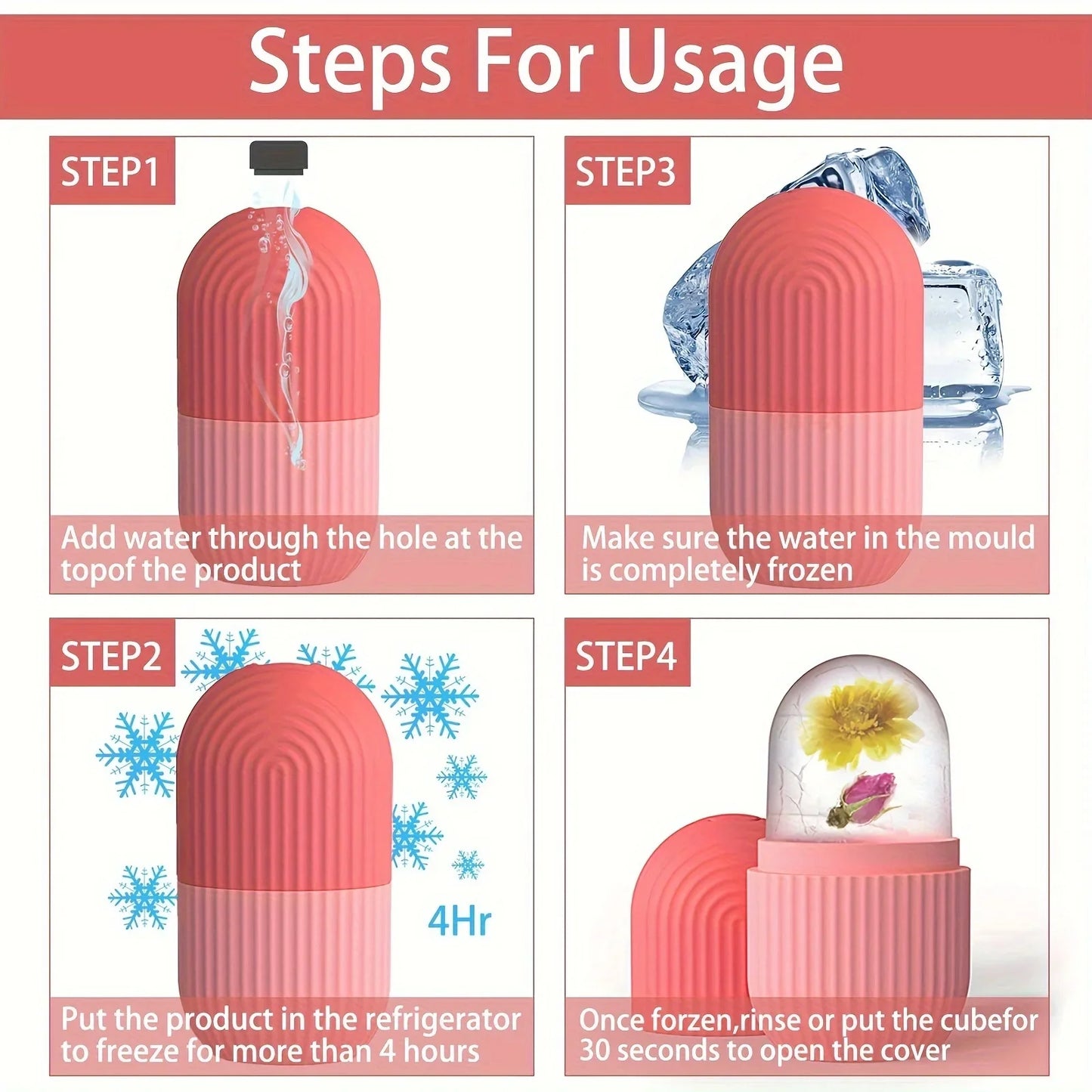 Steps For Usage

STEP1

Add water through the hole at the topof the product

STEP3

Make sure the water in the mould is completely frozen

STEP2

4Hr

Put the product in the refrigerator to freeze for more than 4 hours

STEP4

Once forzen,rinse or put the cubefor 30 seconds to open the cover