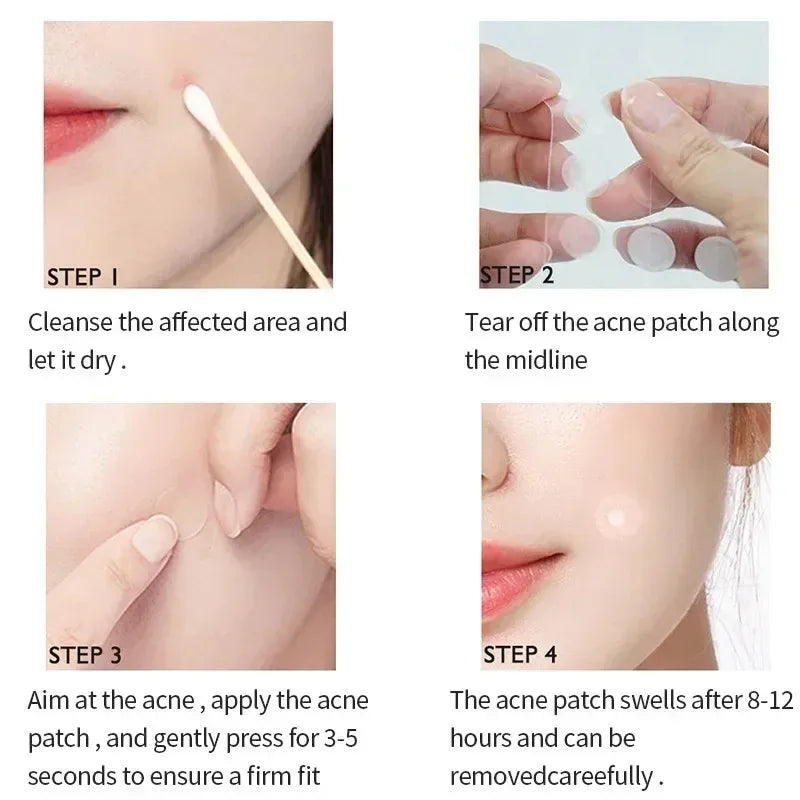 STEP 1

Cleanse the affected area and let it dry .

STEP 2

Tear off the acne patch along the midline

STEP 3

Aim at the acne , apply the acne patch , and gently press for 3-5 seconds to ensure a firm fit

STEP 4

The acne patch swells after 8-12 hours and can be removedcareefully .